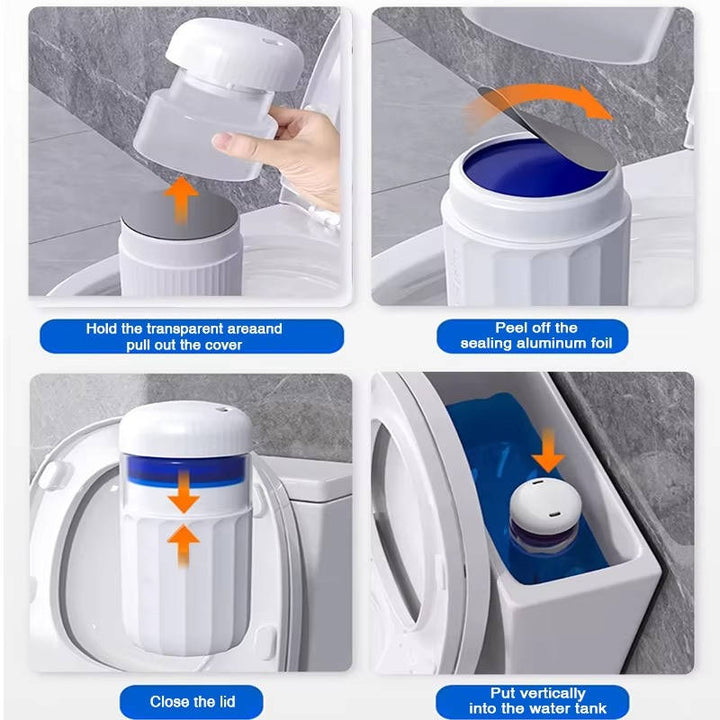 Hold the transparent areaand pull out the cover

Peel off the sealing aluminum foil

Close the lid

Put vertically into the water tank